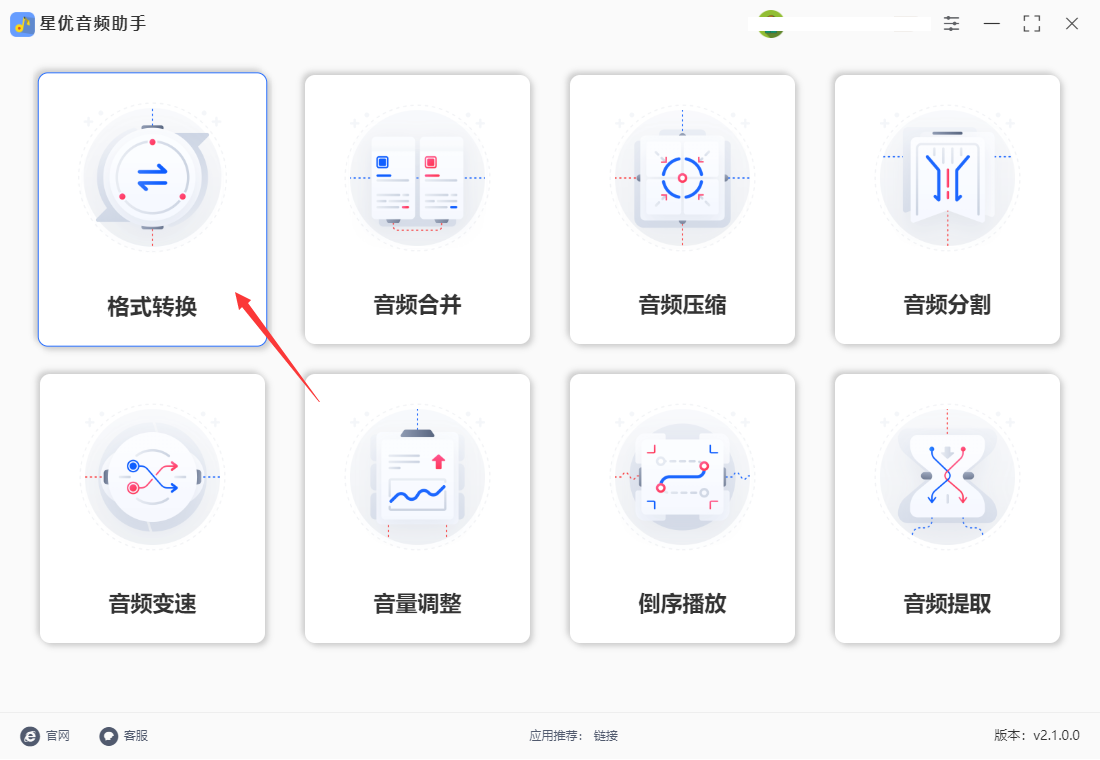 星优音频助手

格式转换
音频合并
音频压缩
音频分割
音频变速
音量调整
倒序播放
音频提取

官网 客服
应用推荐： 链接
版本：v2.1.0.0